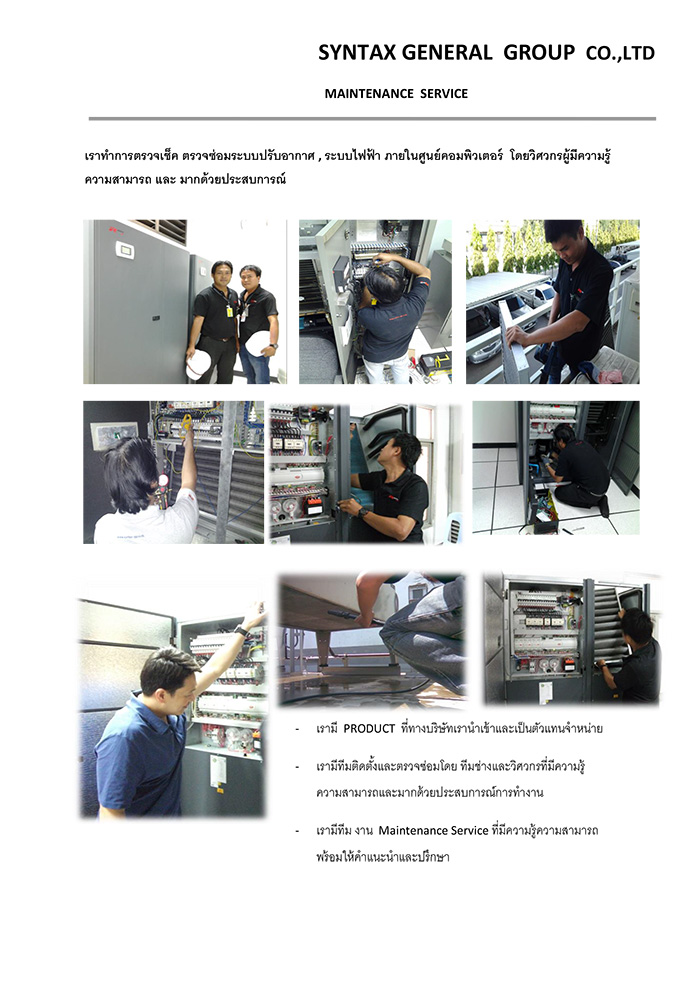 SYNTAX GENERAL GROUP CO.,LTD

MAINTENANCE SERVICE

เราทำการตรวจเช็ค ตรวจซ่อมระบบปรับอากาศ , ระบบไฟฟ้า ภายในศูนย์คอมพิวเตอร์ โดยวิศวกรผู้มีความรู้ ความสามารถ และ มากด้วยประสบการณ์

- เรามี PRODUCT ที่ทางบริษัทเรานำเข้าและเป็นตัวแทนจำหน่าย

- เรามีทีมติดตั้งและตรวจซ่อมโดย ทีมช่างและวิศวกรที่มีความรู้ ความสามารถและมากด้วยประสบการณ์การทำงาน

- เรามีทีม งาน Maintenance Service ที่มีความรู้ความสามารถ พร้อมให้คำแนะนำและปรึกษา